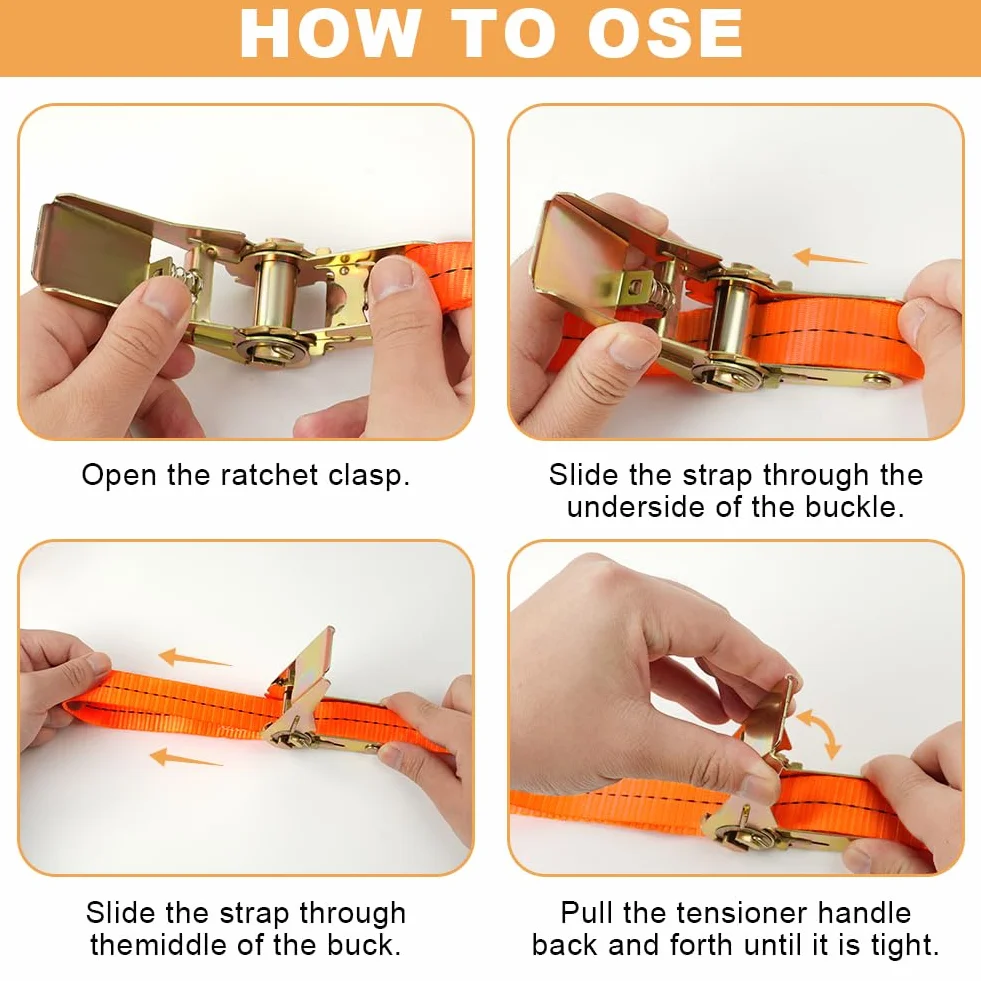 HOW TO OSE

Open the ratchet clasp.

Slide the strap through the underside of the buckle.

Slide the strap through themiddle of the buck.

Pull the tensioner handle back and forth until it is tight.