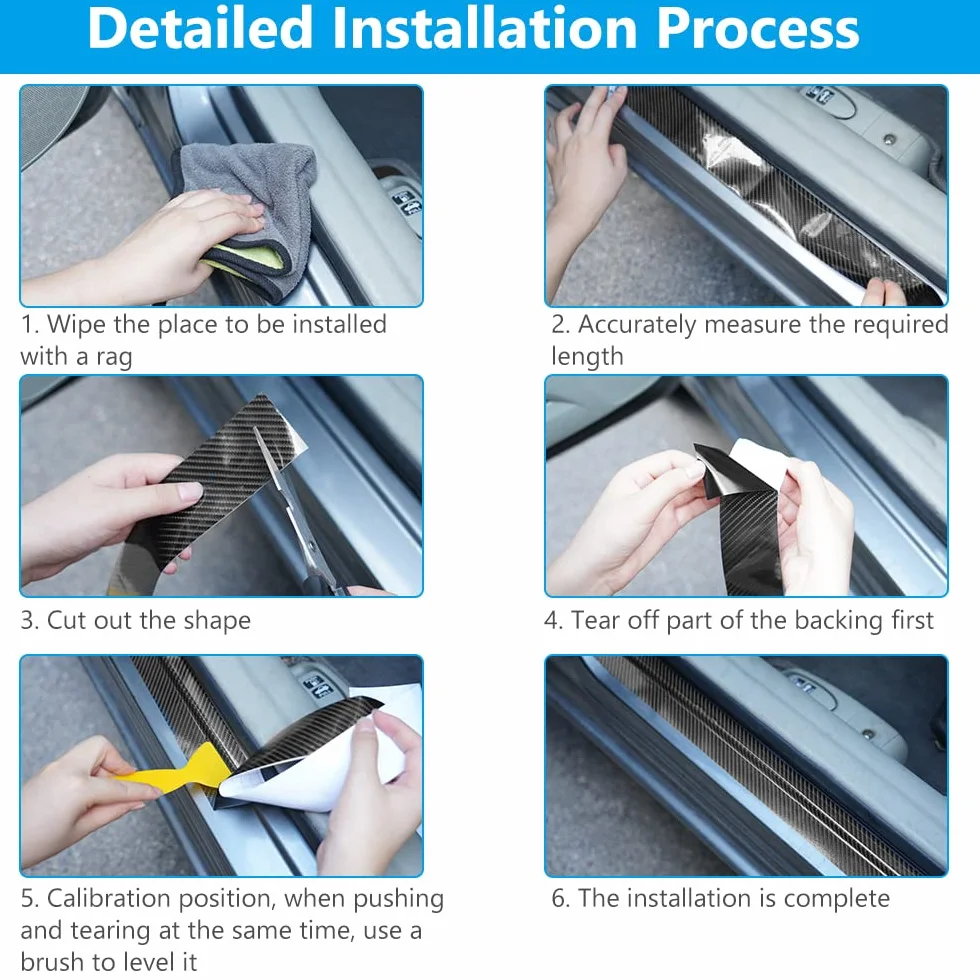 Detailed Installation Process

1. Wipe the place to be installed with a rag

2. Accurately measure the required length

3. Cut out the shape

4. Tear off part of the backing first

5. Calibration position, when pushing and tearing at the same time, use a brush to level it

6. The installation is complete